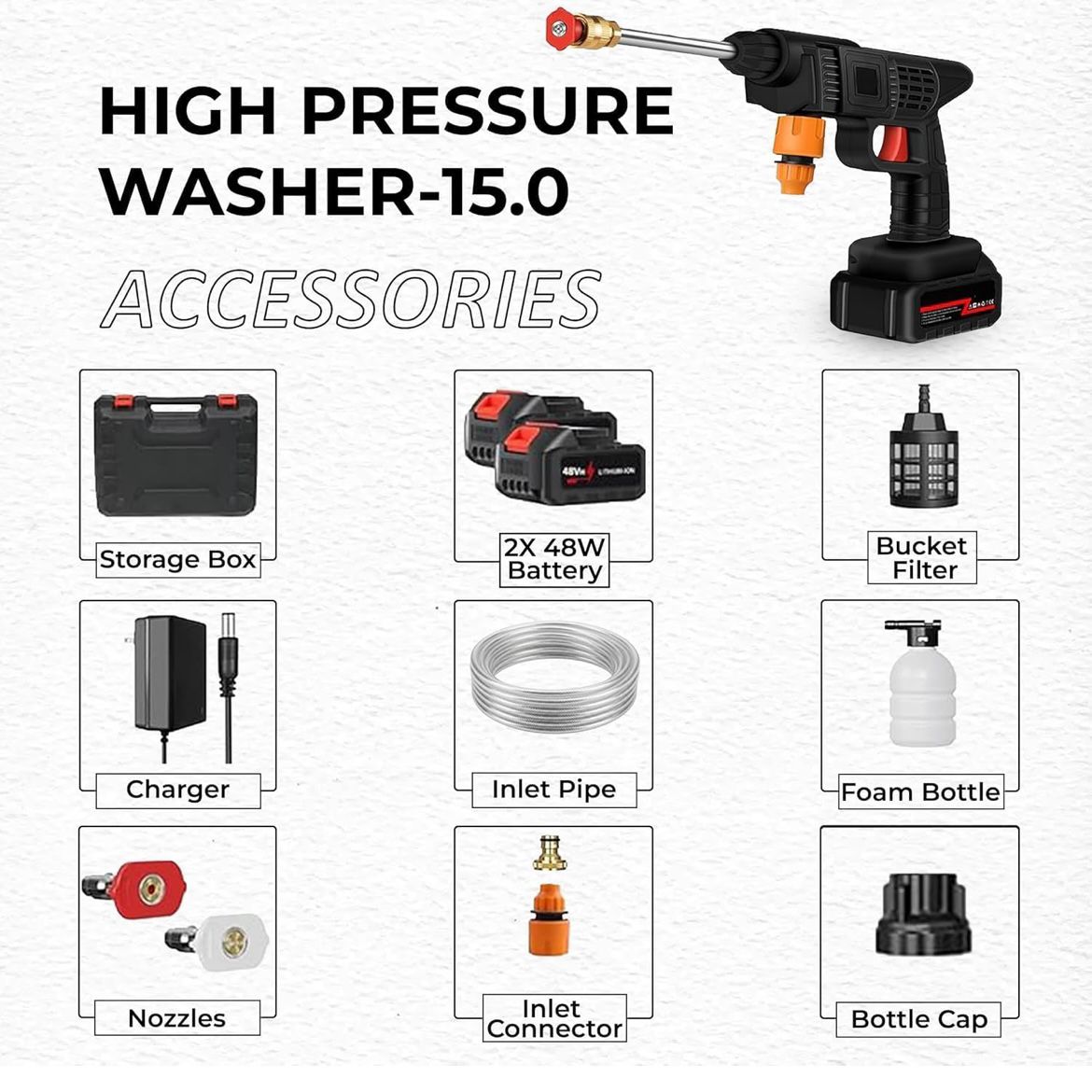 HIGH PRESSURE WASHER-15.0

ACCESSORIES

Storage Box

48V LITHIUM-ION

2X 48W Battery

Bucket Filter

Charger

Inlet Pipe

Foam Bottle

Nozzles

Inlet Connector

Bottle Cap