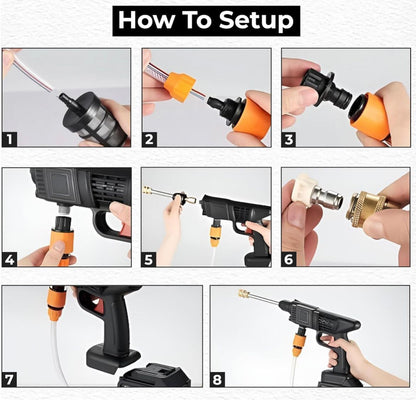 How To Setup

1

2

3

4

5

6

7

8