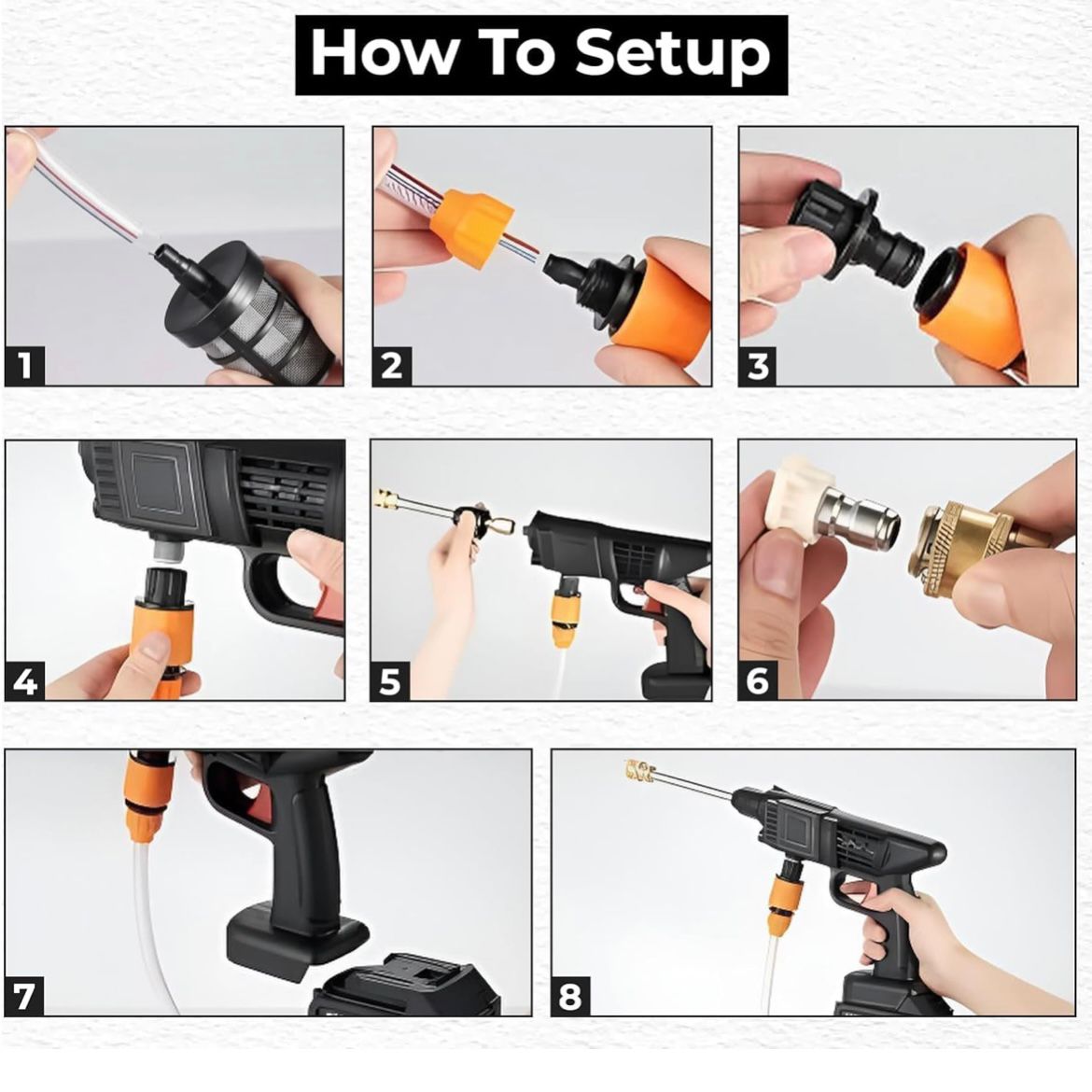 How To Setup

1

2

3

4

5

6

7

8