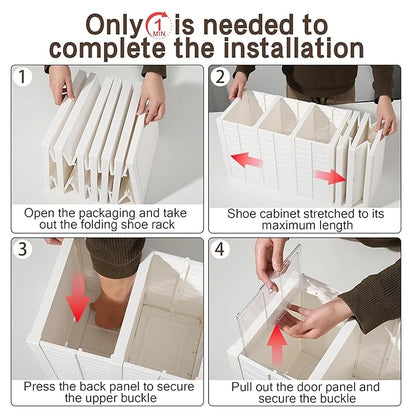 Only 1 MIN is needed to complete the installation

1

Open the packaging and take out the folding shoe rack

2

Shoe cabinet stretched to its maximum length

3

Press the back panel to secure the upper buckle

4

Pull out the door panel and secure the buckle