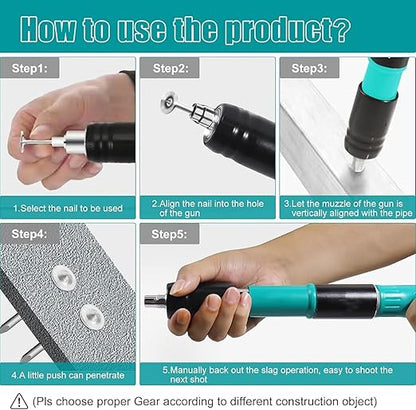 How to use the product?

Step1:

1.Select the nail to be used

Step2:

2.Align the nail into the hole of the gun

Step3:

3.Let the muzzle of the gun is vertically aligned with the pipe

Step4:

4.A little push can penetrate

Step5:

5.Manually back out the slag operation, easy to shoot the next shot

(Pls choose proper Gear according to different construction object)