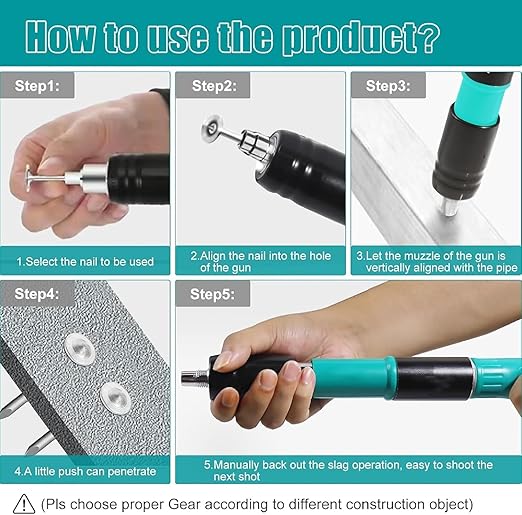 How to use the product?

Step1:
1.Select the nail to be used

Step2:
2.Align the nail into the hole of the gun

Step3:
3.Let the muzzle of the gun is vertically aligned with the pipe

Step4:
4.A little push can penetrate

Step5:
5.Manually back out the slag operation, easy to shoot the next shot

(Pls choose proper Gear according to different construction object)