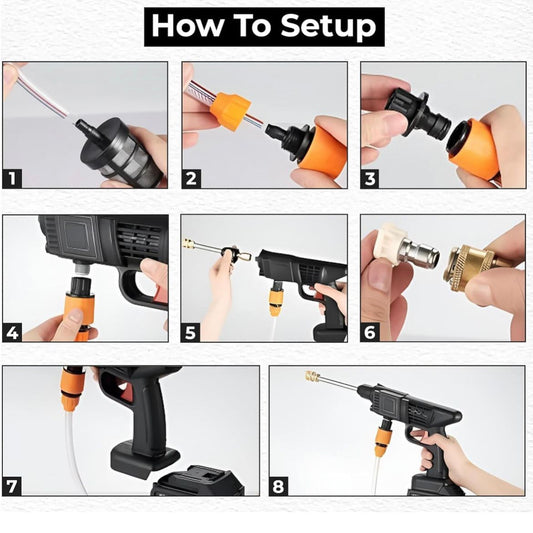 How To Setup

1

2

3

4

5

6

7

8